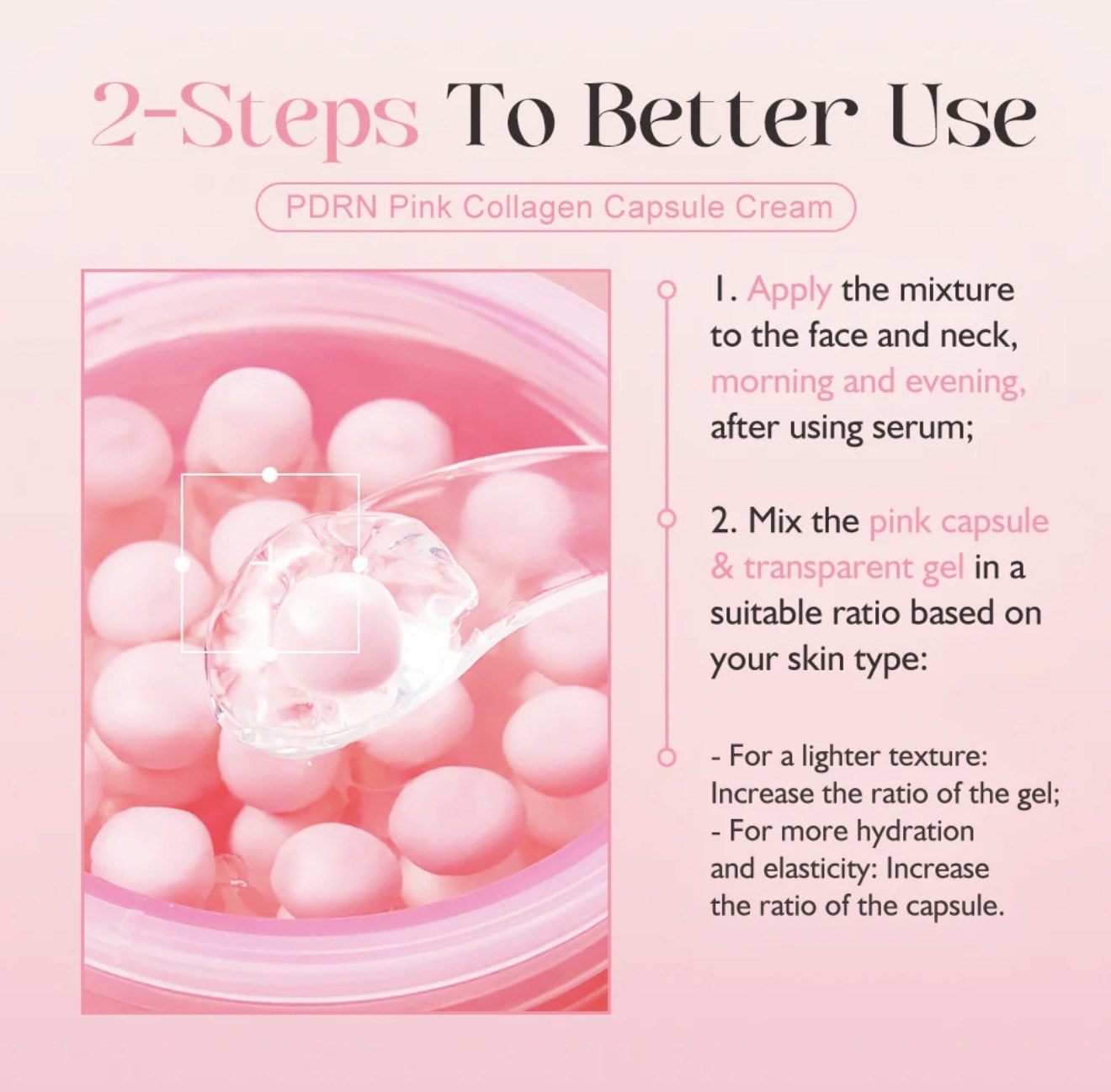 2-Steps To Better Use

PDRN Pink Collagen Capsule Cream

1. Apply the mixture to the face and neck, morning and evening, after using serum;

2. Mix the pink capsule & transparent gel in a suitable ratio based on your skin type:

- For a lighter texture: Increase the ratio of the gel;
- For more hydration and elasticity: Increase the ratio of the capsule.