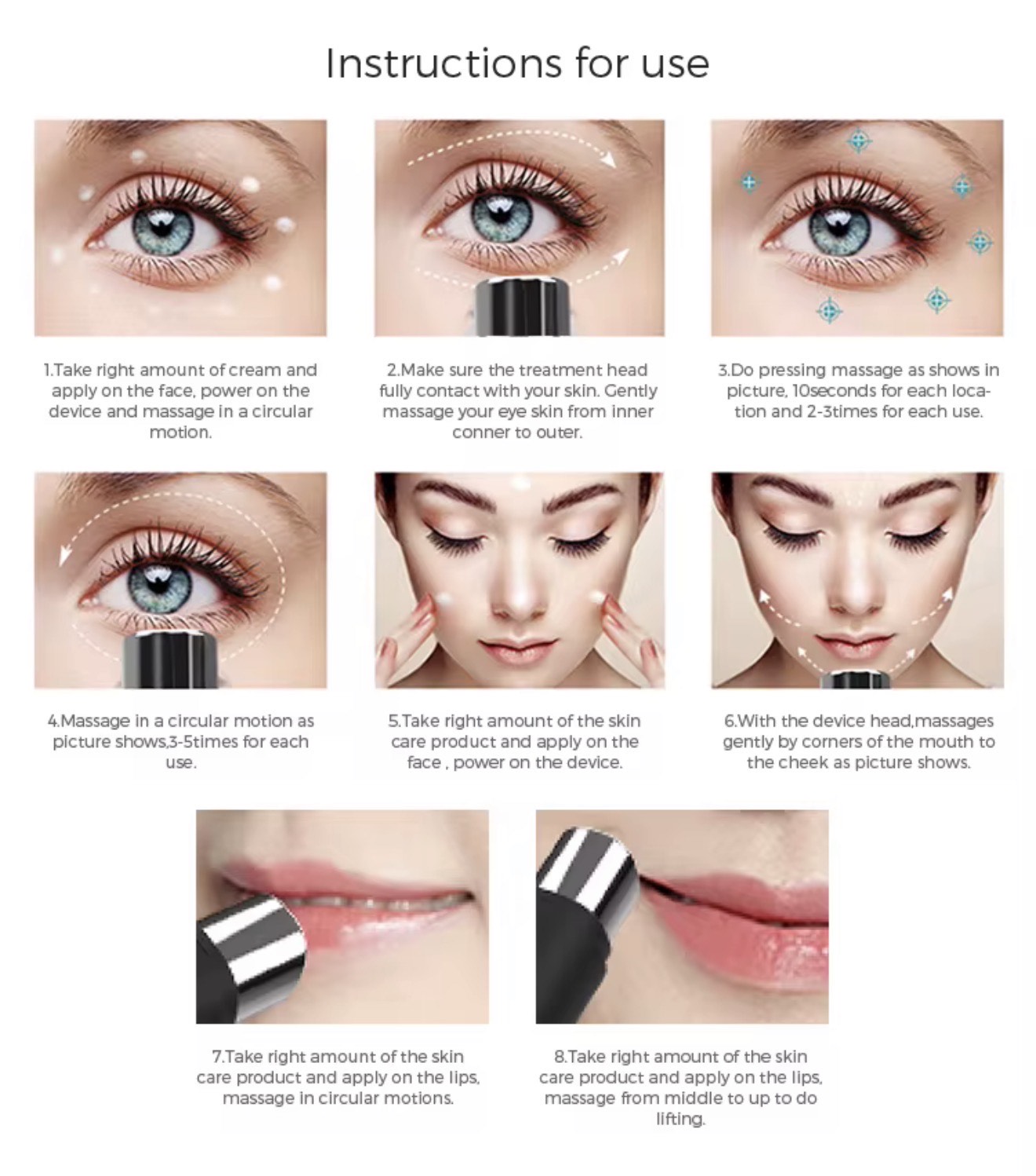 Instructions for use

1.Take right amount of cream and apply on the face, power on the device and massage in a circular motion.

2.Make sure the treatment head fully contact with your skin. Gently massage your eye skin from inner conner to outer.

3.Do pressing massage as shows in picture, 10seconds for each location and 2-3times for each use.

4.Massage in a circular motion as picture shows,3-5times for each use.

5.Take right amount of the skin care product and apply on the face , power on the device.

6.With the device head,massages gently by corners of the mouth to the cheek as picture shows.

7.Take right amount of the skin care product and apply on the lips, massage in circular motions.

8.Take right amount of the skin care product and apply on the lips, massage from middle to up to do lifting.