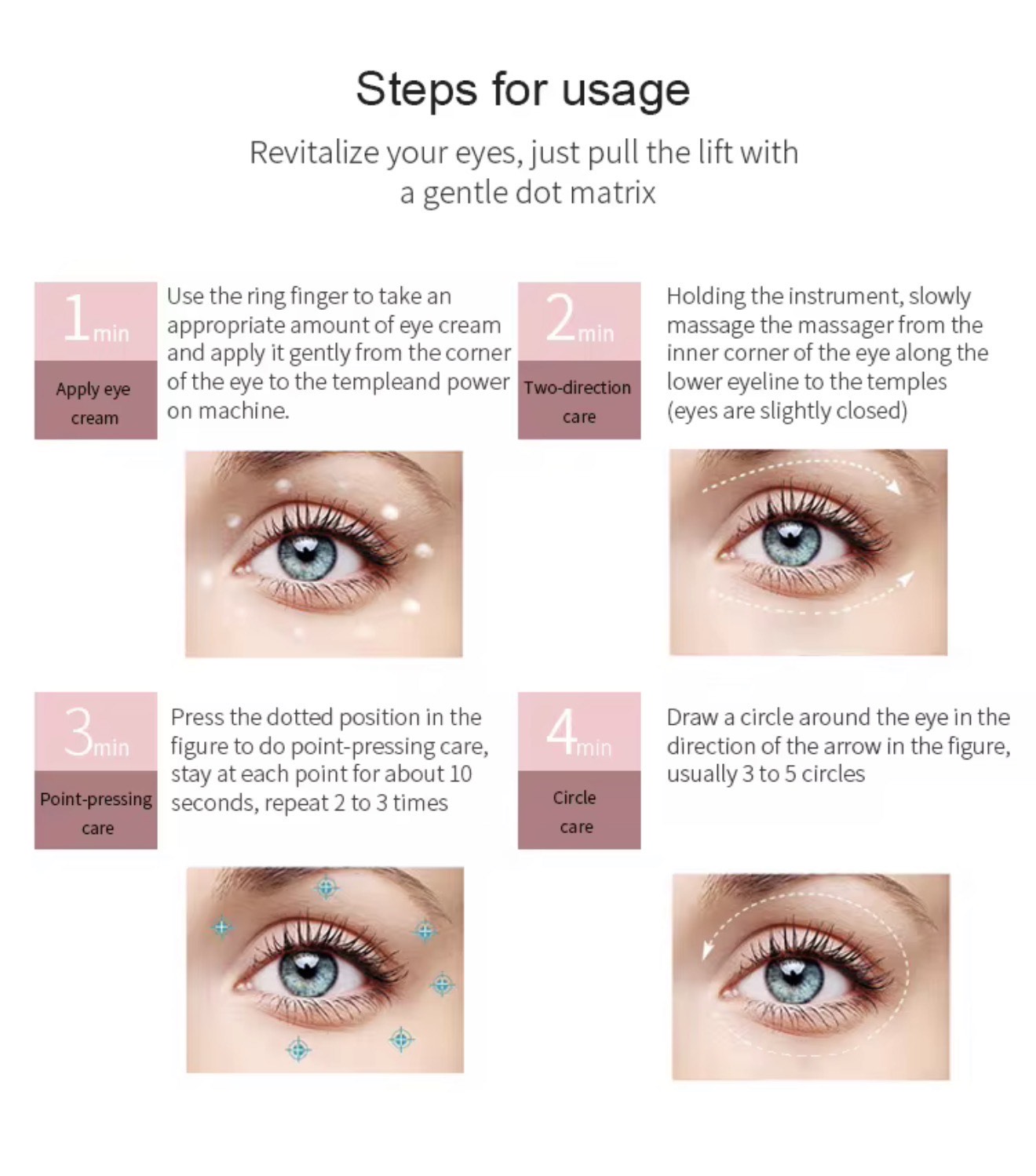 Steps for usage

Revitalize your eyes, just pull the lift with a gentle dot matrix

1min

Apply eye cream

Use the ring finger to take an appropriate amount of eye cream and apply it gently from the corner of the eye to the templeand power on machine.

2min

Two-direction care

Holding the instrument, slowly massage the massager from the inner corner of the eye along the lower eyeline to the temples (eyes are slightly closed)

3min

Point-pressing care

Press the dotted position in the figure to do point-pressing care, stay at each point for about 10 seconds, repeat 2 to 3 times

4min

Circle care

Draw a circle around the eye in the direction of the arrow in the figure, usually 3 to 5 circles